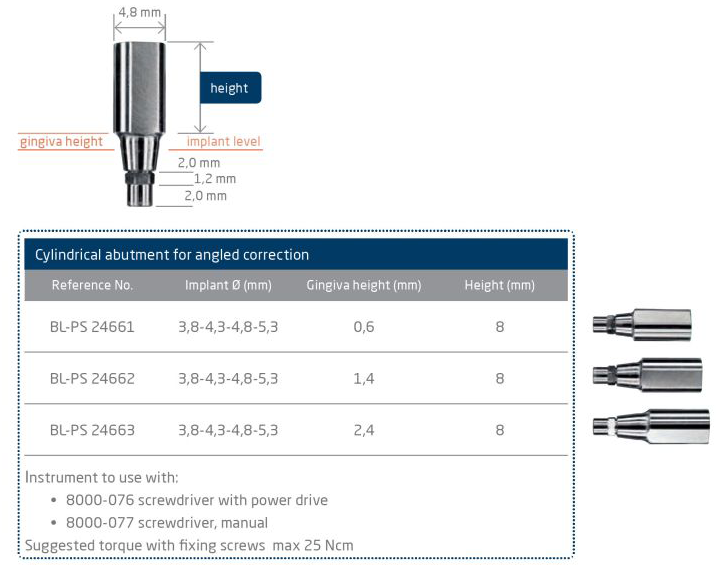 4,8 mm

height

gingiva height

implant level

2,0 mm
1,2 mm
2,0 mm

Cylindrical abutment for angled correction

| Reference No. | Implant Ø (mm) | Gingiva height (mm) | Height (mm) |
|---|---|---|---|
| BL-PS 24661 | 3,8-4,3-4,8-5,3 | 0,6 | 8 |
| BL-PS 24662 | 3,8-4,3-4,8-5,3 | 1,4 | 8 |
| BL-PS 24663 | 3,8-4,3-4,8-5,3 | 2,4 | 8 |

Instrument to use with:
• 8000-076 screwdriver with power drive
• 8000-077 screwdriver, manual
Suggested torque with fixing screws max 25 Ncm