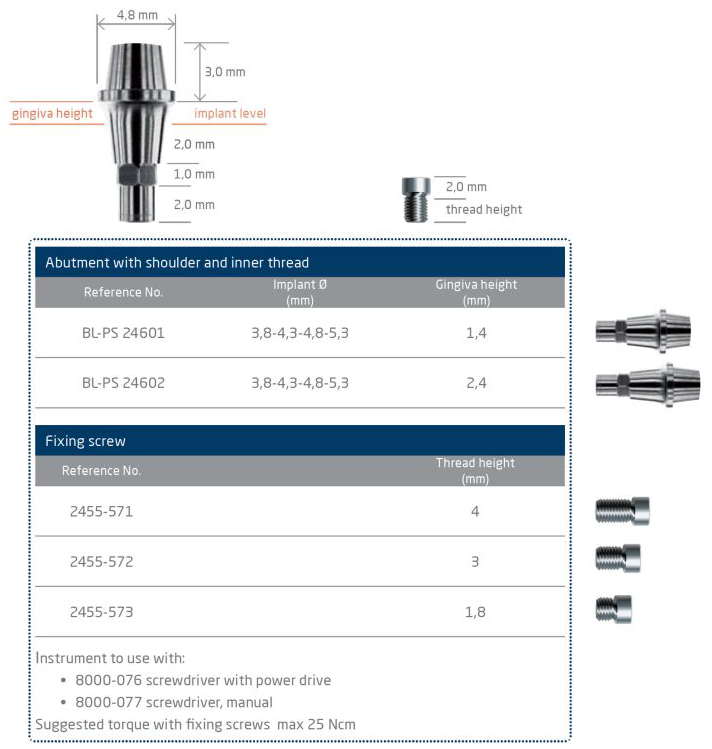 4,8 mm

3,0 mm

gingiva height

implant level

2,0 mm

1,0 mm

2,0 mm

2,0 mm

thread height

Abutment with shoulder and inner thread

| Reference No. | Implant Ø (mm) | Gingiva height (mm) |
|---|---|---|
| BL-PS 24601 | 3,8-4,3-4,8-5,3 | 1,4 |
| BL-PS 24602 | 3,8-4,3-4,8-5,3 | 2,4 |

Fixing screw

| Reference No. | Thread height (mm) |
|---|---|
| 2455-571 | 4 |
| 2455-572 | 3 |
| 2455-573 | 1,8 |

Instrument to use with:
• 8000-076 screwdriver with power drive
• 8000-077 screwdriver, manual
Suggested torque with fixing screws max 25 Ncm