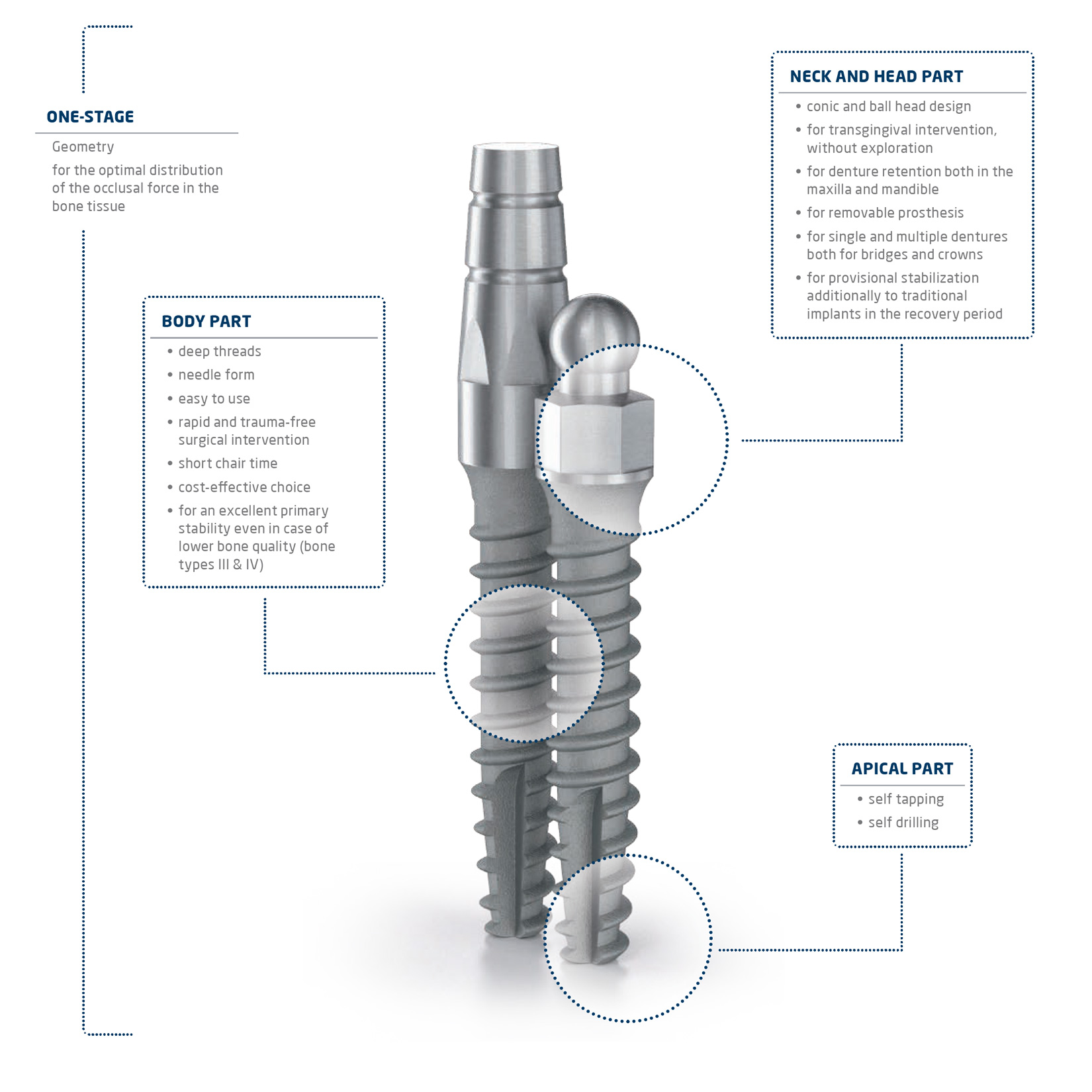 ONE-STAGE

Geometry

for the optimal distribution of the occlusal force in the bone tissue

BODY PART

• deep threads
• needle form
• easy to use
• rapid and trauma-free surgical intervention
• short chair time
• cost-effective choice
• for an excellent primary stability even in case of lower bone quality (bone types III & IV)

NECK AND HEAD PART

• conic and ball head design
• for transgingival intervention, without exploration
• for denture retention both in the maxilla and mandible
• for removable prosthesis
• for single and multiple dentures both for bridges and crowns
• for provisional stabilization additionally to traditional implants in the recovery period

APICAL PART

• self tapping
• self drilling